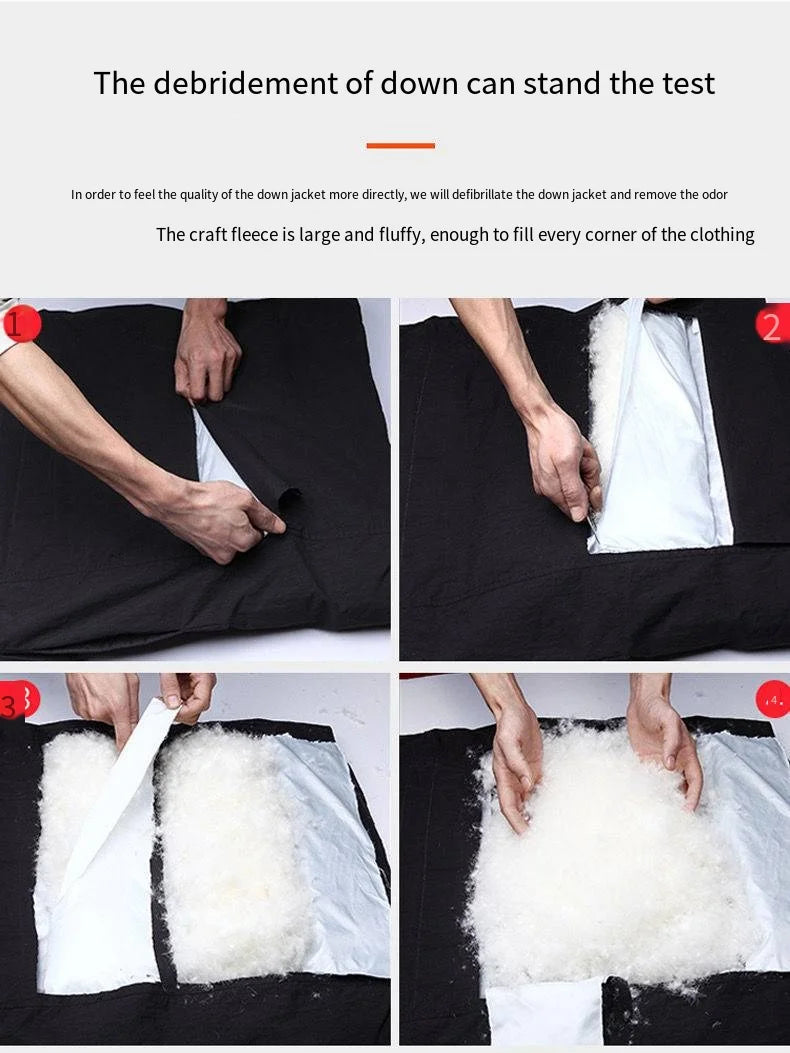 The debridement of down can stand the test

In order to feel the quality of the down jacket more directly, we will defibrillate the down jacket and remove the odor

The craft fleece is large and fluffy, enough to fill every corner of the clothing

1

2

3

4