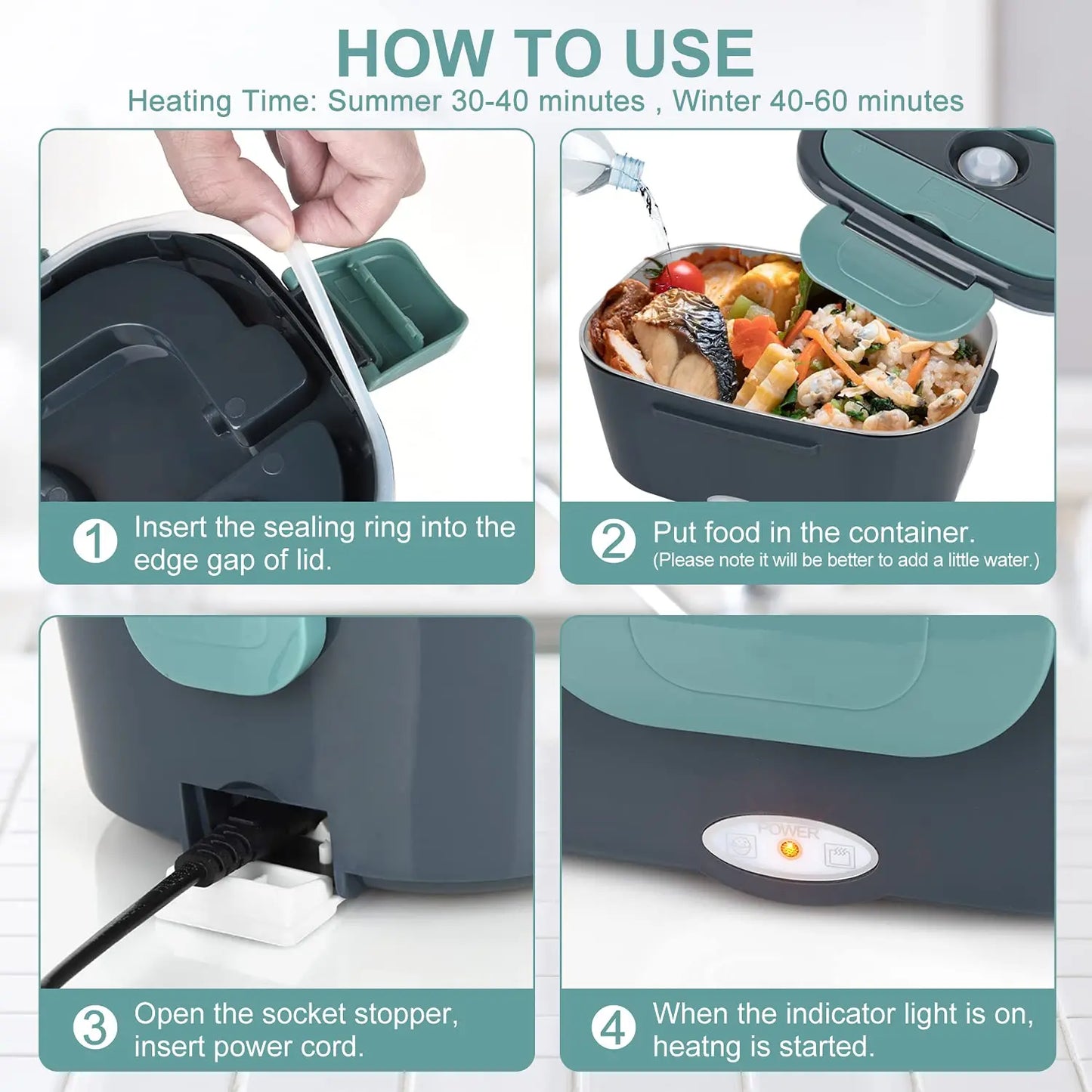 HOW TO USE

Heating Time: Summer 30-40 minutes , Winter 40-60 minutes

1 Insert the sealing ring into the edge gap of lid.

2 Put food in the container. (Please note it will be better to add a little water.)

3 Open the socket stopper, insert power cord.

POWER

4 When the indicator light is on, heatng is started.