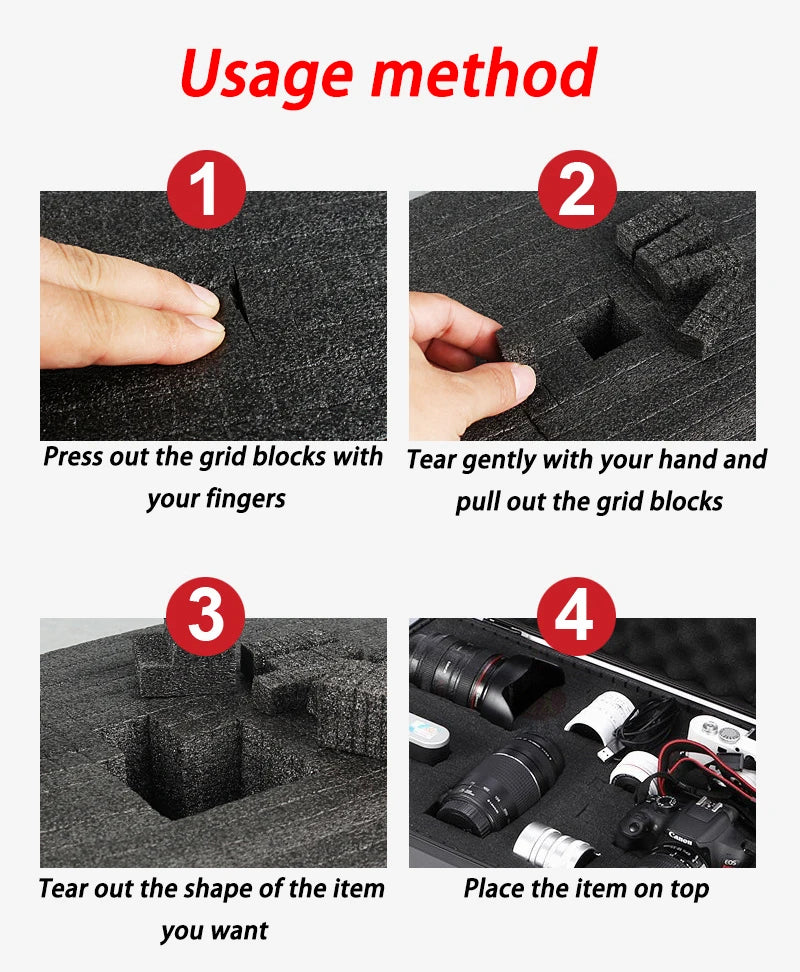 Usage method

1

Press out the grid blocks with your fingers

2

Tear gently with your hand and pull out the grid blocks

3

Tear out the shape of the item you want

4

Canon

EOS

Place the item on top