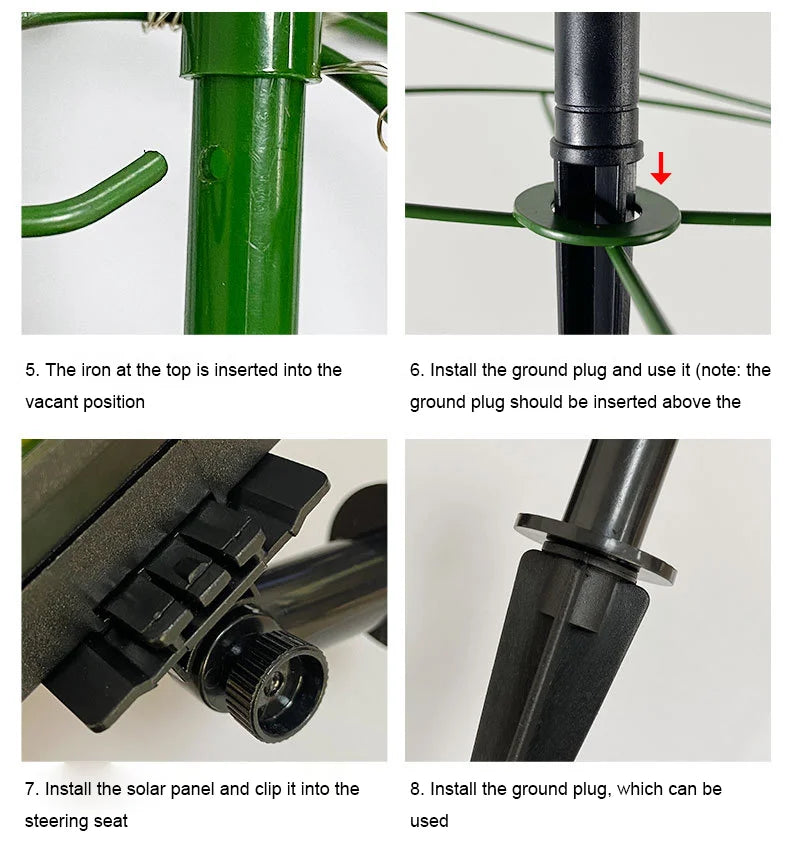 5. The iron at the top is inserted into the vacant position

6. Install the ground plug and use it (note: the ground plug should be inserted above the

7. Install the solar panel and clip it into the steering seat

8. Install the ground plug, which can be used