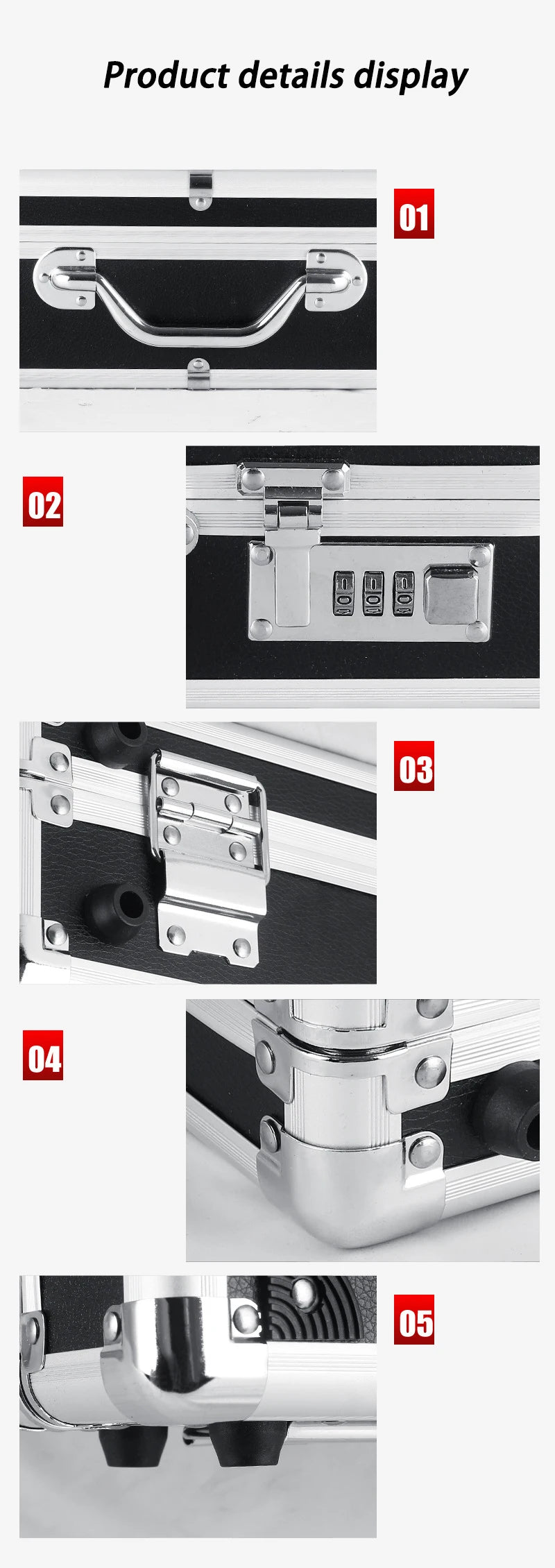 Product details display

01

02

0 0 0

03

04

05