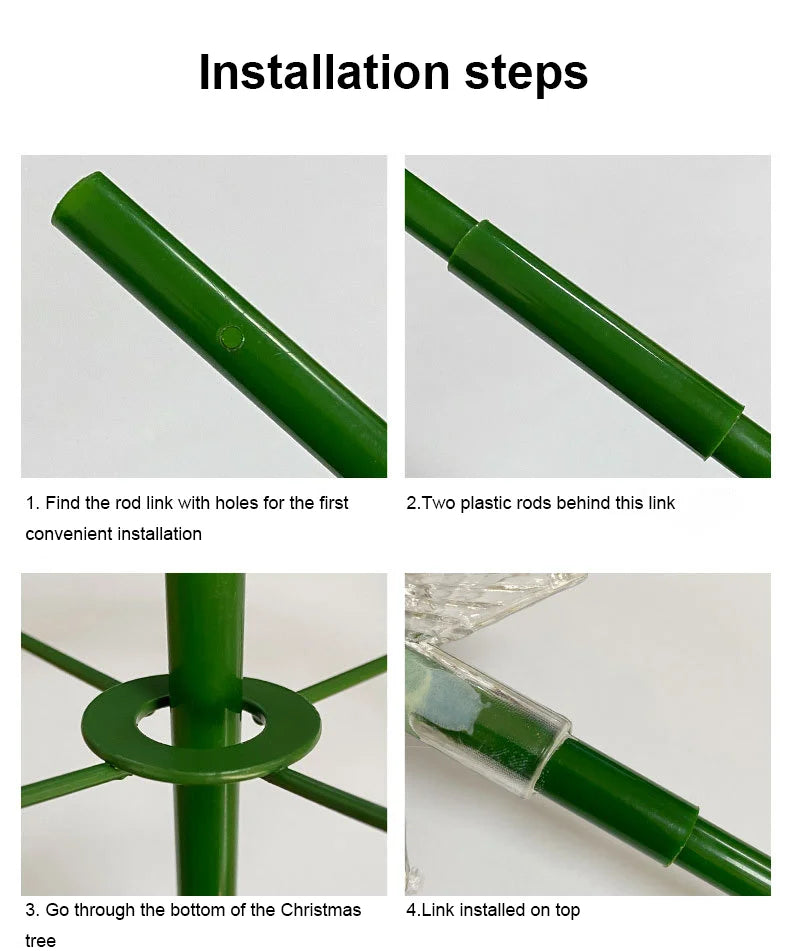 Installation steps

1. Find the rod link with holes for the first convenient installation

2.Two plastic rods behind this link

3. Go through the bottom of the Christmas tree

4.Link installed on top